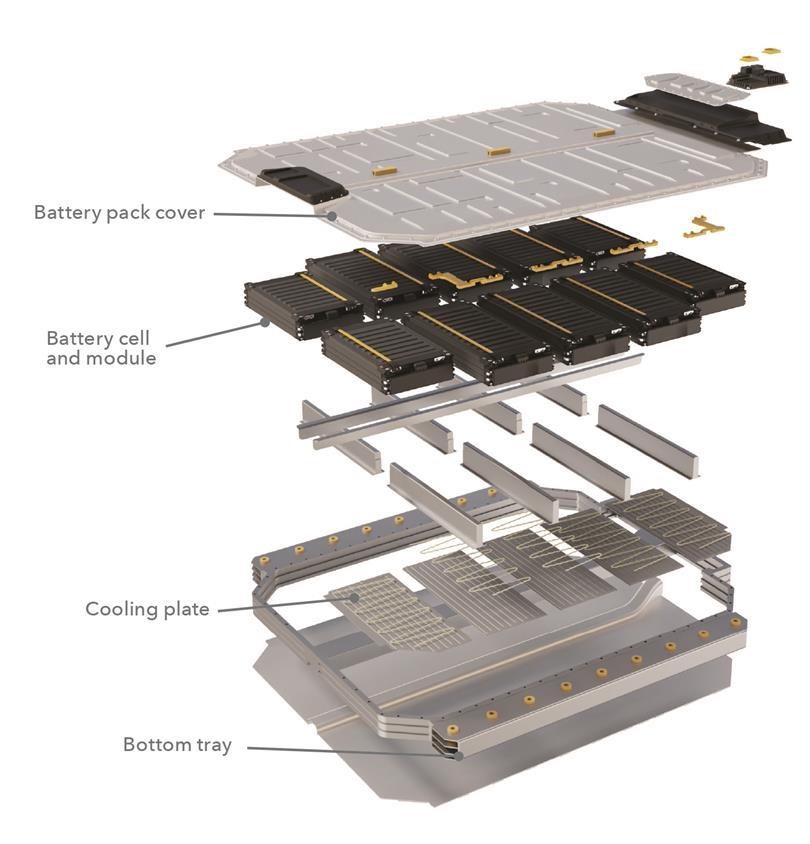 Battery pack cover

Battery cell
and module

Cooling plate

Bottom tray