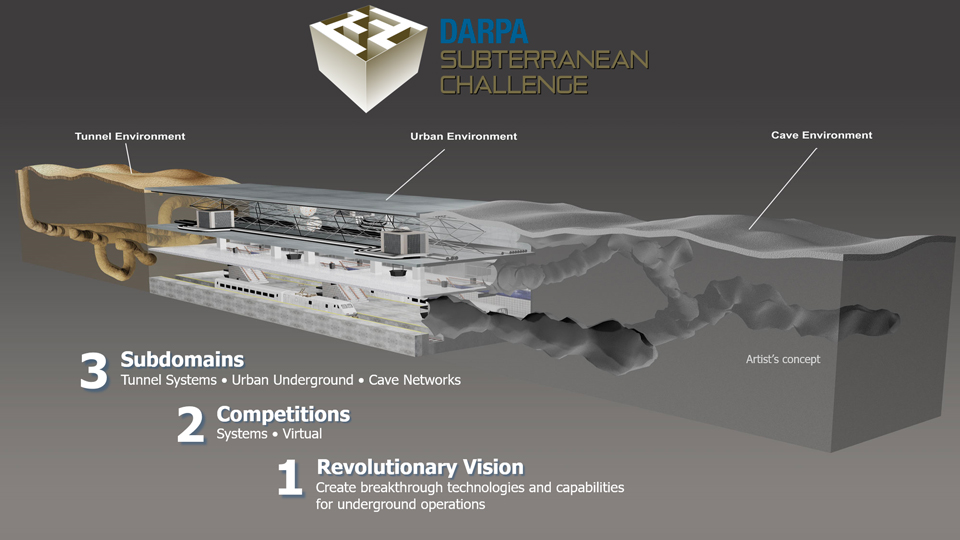 DARPA
SUBTERRANEAN
CHALLENGE

Tunnel Environment

Urban Environment

Cave Environment

Artist's concept

3 Subdomains
Tunnel Systems • Urban Underground • Cave Networks

2 Competitions
Systems • Virtual

1 Revolutionary Vision
Create breakthrough technologies and capabilities for underground operations